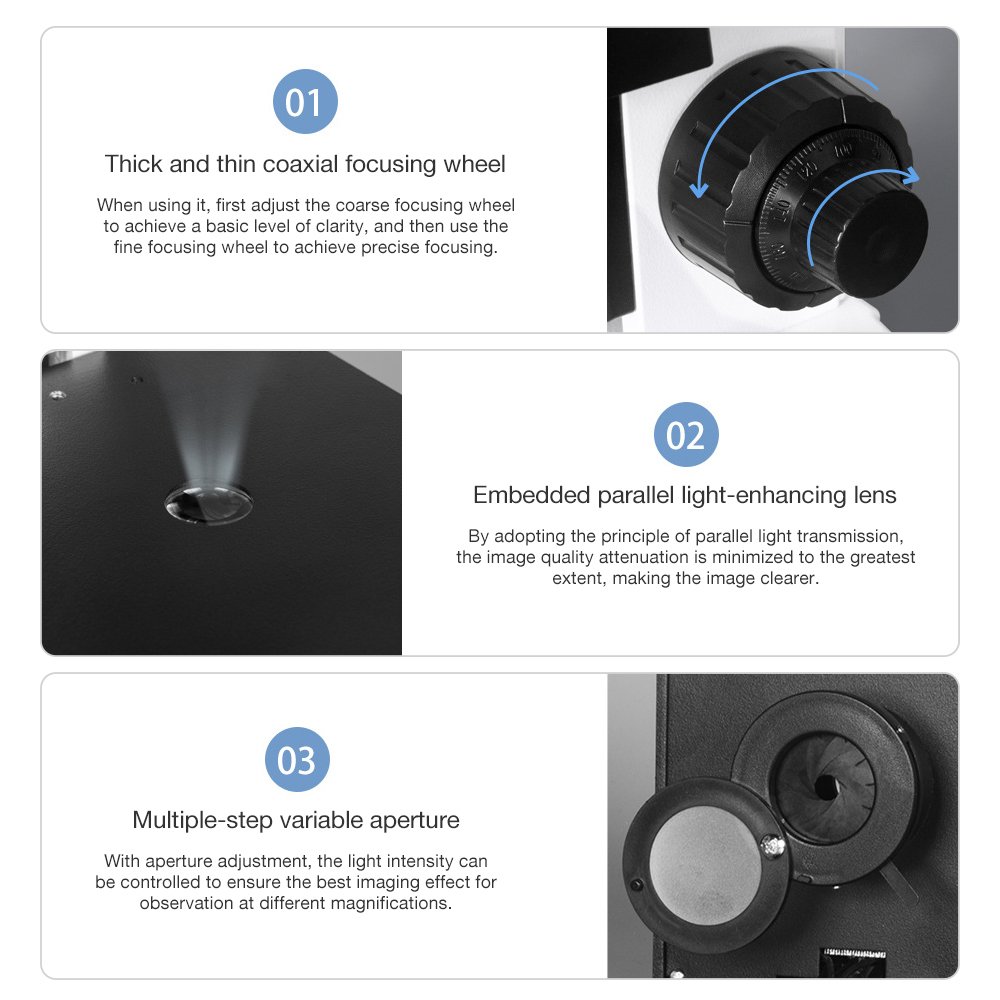 01

Thick and thin coaxial focusing wheel

When using it, first adjust the coarse focusing wheel to achieve a basic level of clarity, and then use the fine focusing wheel to achieve precise focusing.

02

Embedded parallel light-enhancing lens

By adopting the principle of parallel light transmission, the image quality attenuation is minimized to the greatest extent, making the image clearer.

03

Multiple-step variable aperture

With aperture adjustment, the light intensity can be controlled to ensure the best imaging effect for observation at different magnifications.