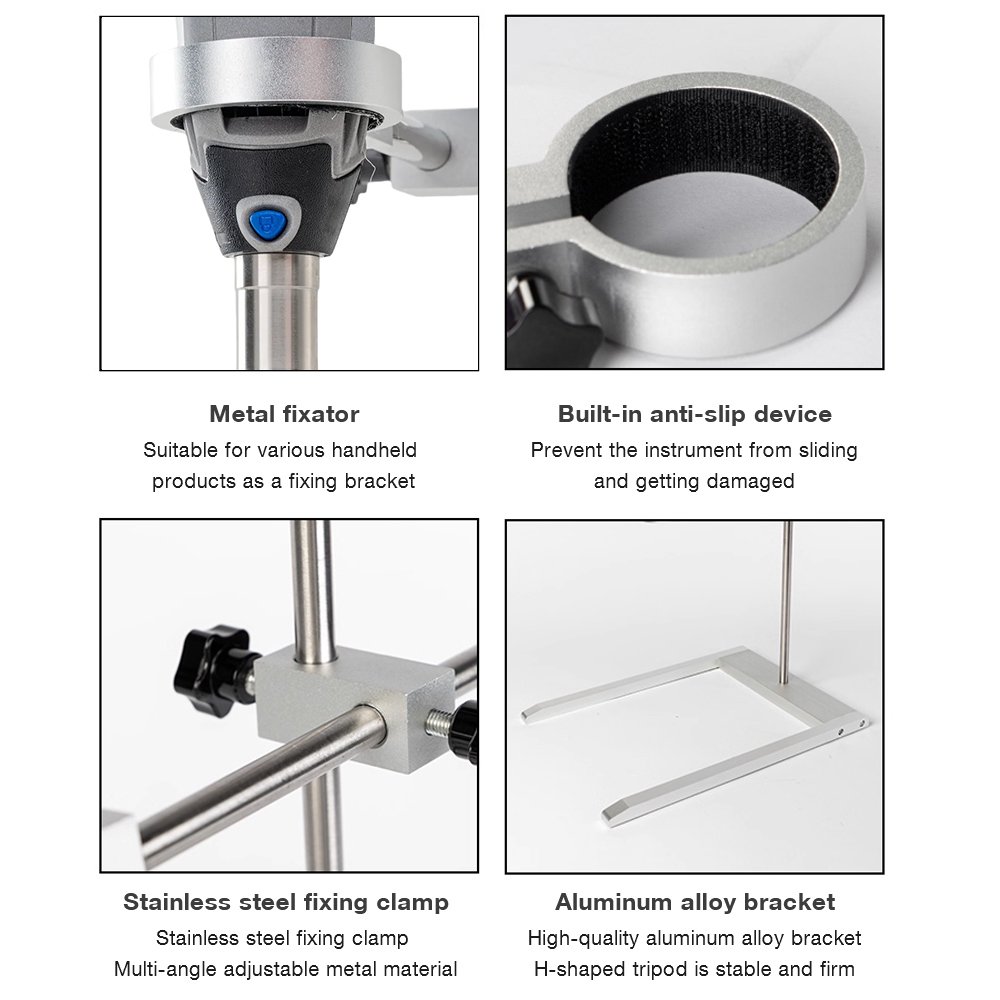 Metal fixator
Suitable for various handheld products as a fixing bracket

Built-in anti-slip device
Prevent the instrument from sliding and getting damaged

Stainless steel fixing clamp
Stainless steel fixing clamp
Multi-angle adjustable metal material

Aluminum alloy bracket
High-quality aluminum alloy bracket
H-shaped tripod is stable and firm