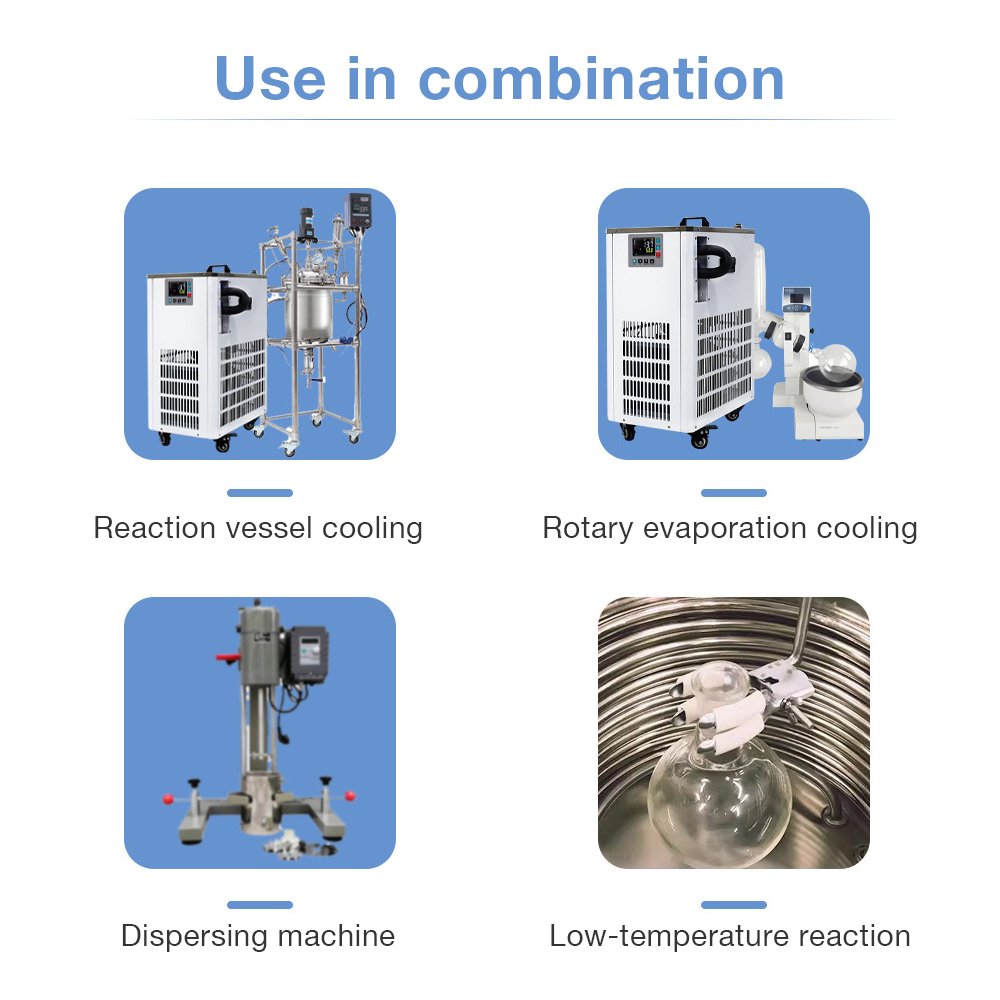 Use in combination

Reaction vessel cooling

Rotary evaporation cooling

Dispersing machine

Low-temperature reaction