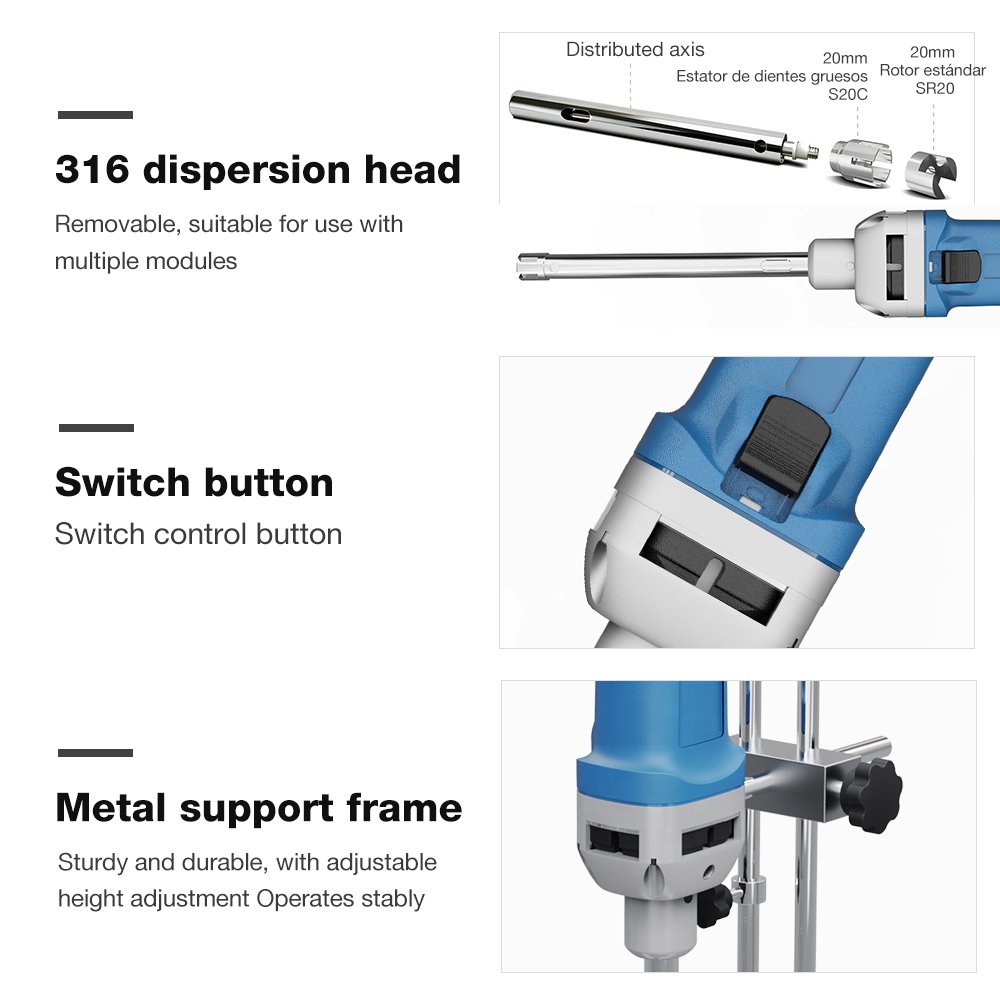 316 dispersion head

Removable, suitable for use with multiple modules

Distributed axis

20mm
Estator de dientes gruesos
S20C

20mm
Rotor estándar
SR20

Switch button

Switch control button

Metal support frame

Sturdy and durable, with adjustable height adjustment Operates stably