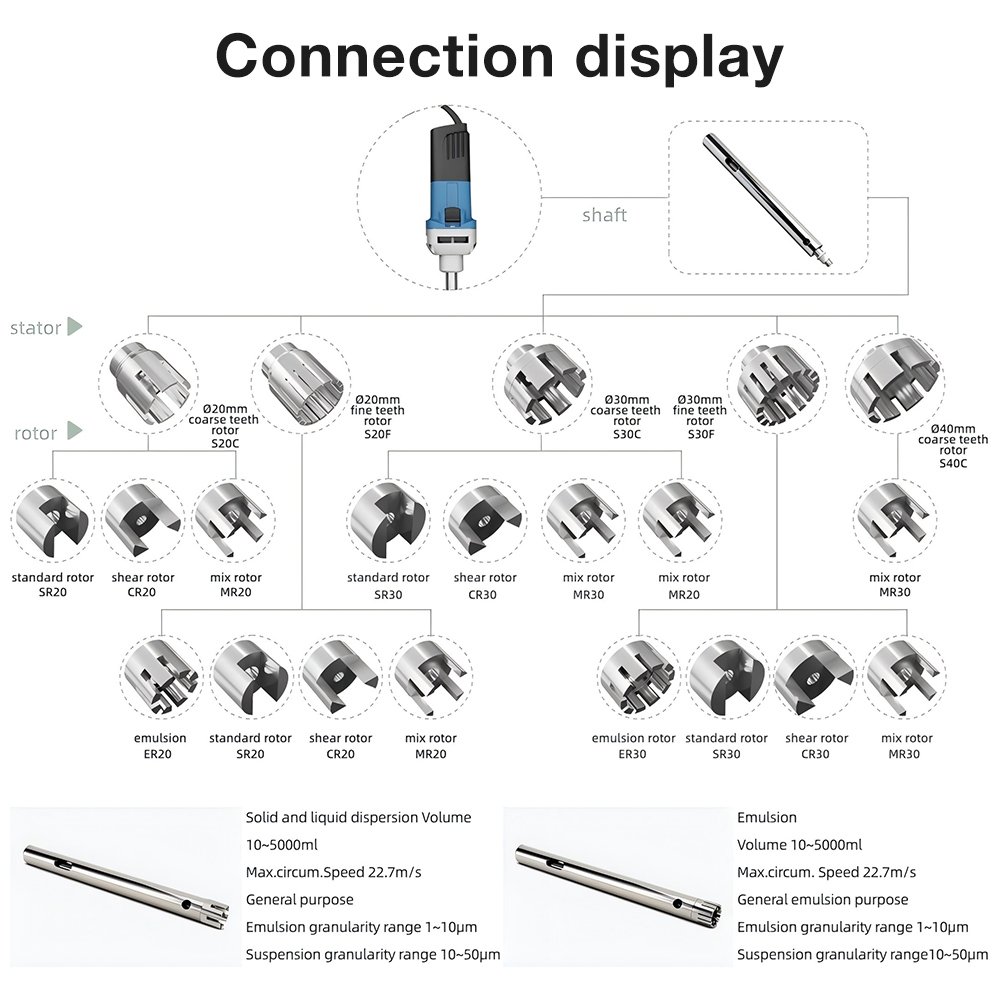 Connection display

shaft

stator

rotor

Ø20mm coarse teeth rotor S20C

Ø20mm fine teeth rotor S20F

Ø30mm coarse teeth rotor S30C

Ø30mm fine teeth rotor S30F

Ø40mm coarse teeth rotor S40C

standard rotor SR20

shear rotor CR20

mix rotor MR20

standard rotor SR30

shear rotor CR30

mix rotor MR30

mix rotor MR20

mix rotor MR30

emulsion ER20

standard rotor SR20

shear rotor CR20

mix rotor MR20

emulsion rotor ER30

standard rotor SR30

shear rotor CR30

mix rotor MR30

Solid and liquid dispersion Volume
10~5000ml
Max.circum.Speed 22.7m/s
General purpose
Emulsion granularity range 1~10μm
Suspension granularity range 10~50μm

Emulsion
Volume 10~5000ml
Max.circum. Speed 22.7m/s
General emulsion purpose
Emulsion granularity range 1~10μm
Suspension granularity range10~50μm