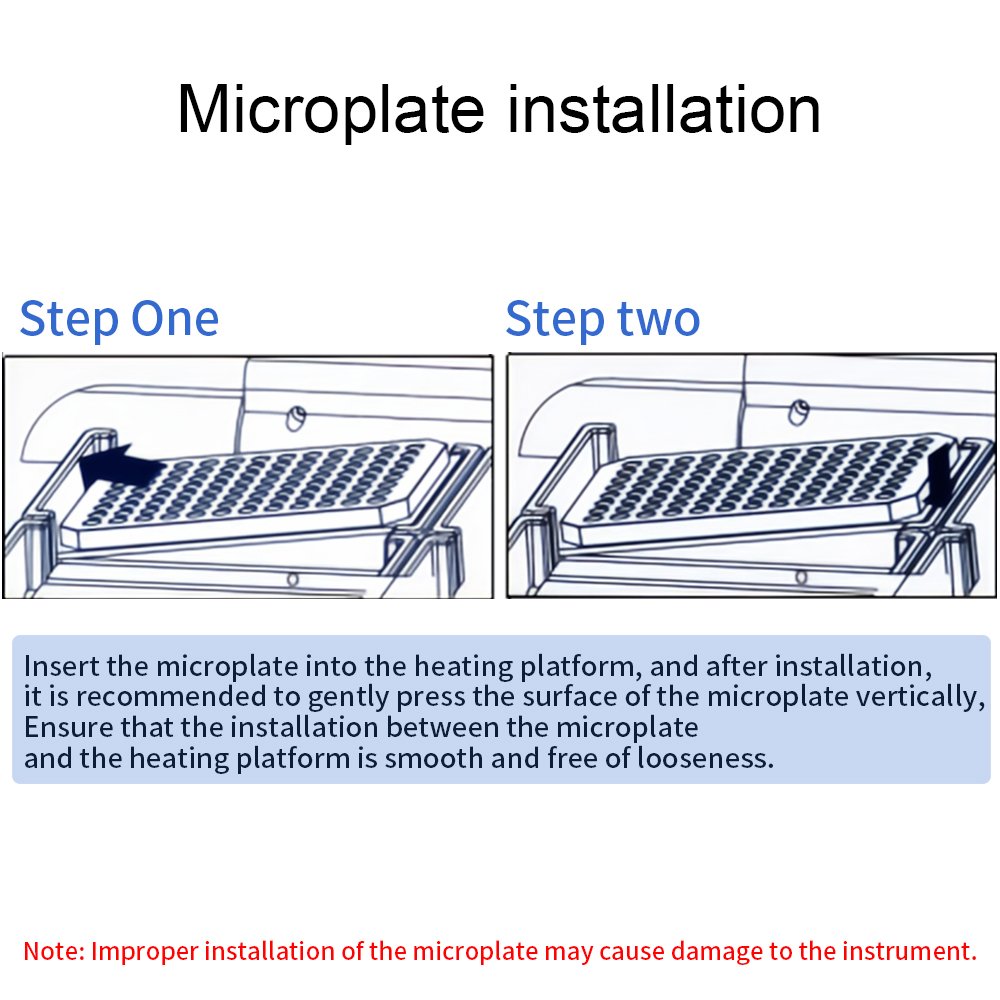 Microplate installation

Step One

Step two

Insert the microplate into the heating platform, and after installation, it is recommended to gently press the surface of the microplate vertically, Ensure that the installation between the microplate and the heating platform is smooth and free of looseness.

Note: Improper installation of the microplate may cause damage to the instrument.