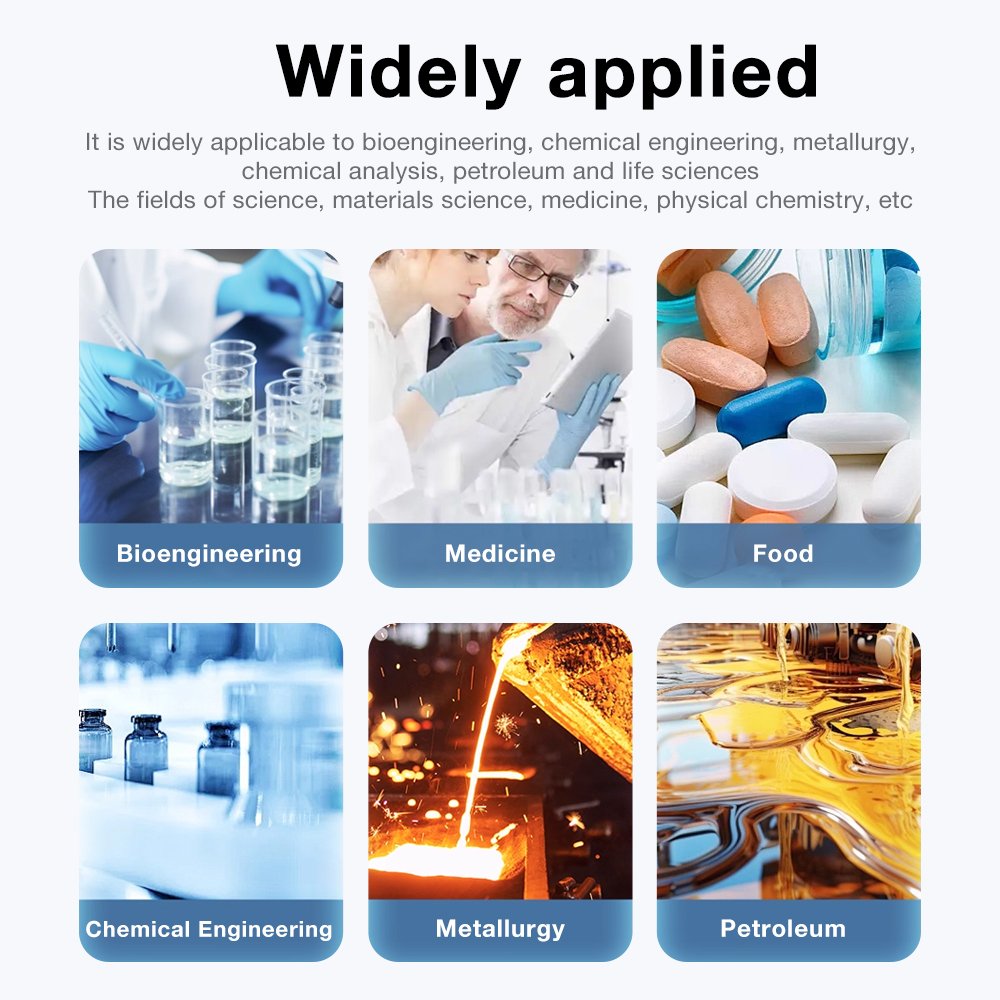 Widely applied

It is widely applicable to bioengineering, chemical engineering, metallurgy, chemical analysis, petroleum and life sciences
The fields of science, materials science, medicine, physical chemistry, etc

Bioengineering

Medicine

Food

Chemical Engineering

Metallurgy

Petroleum