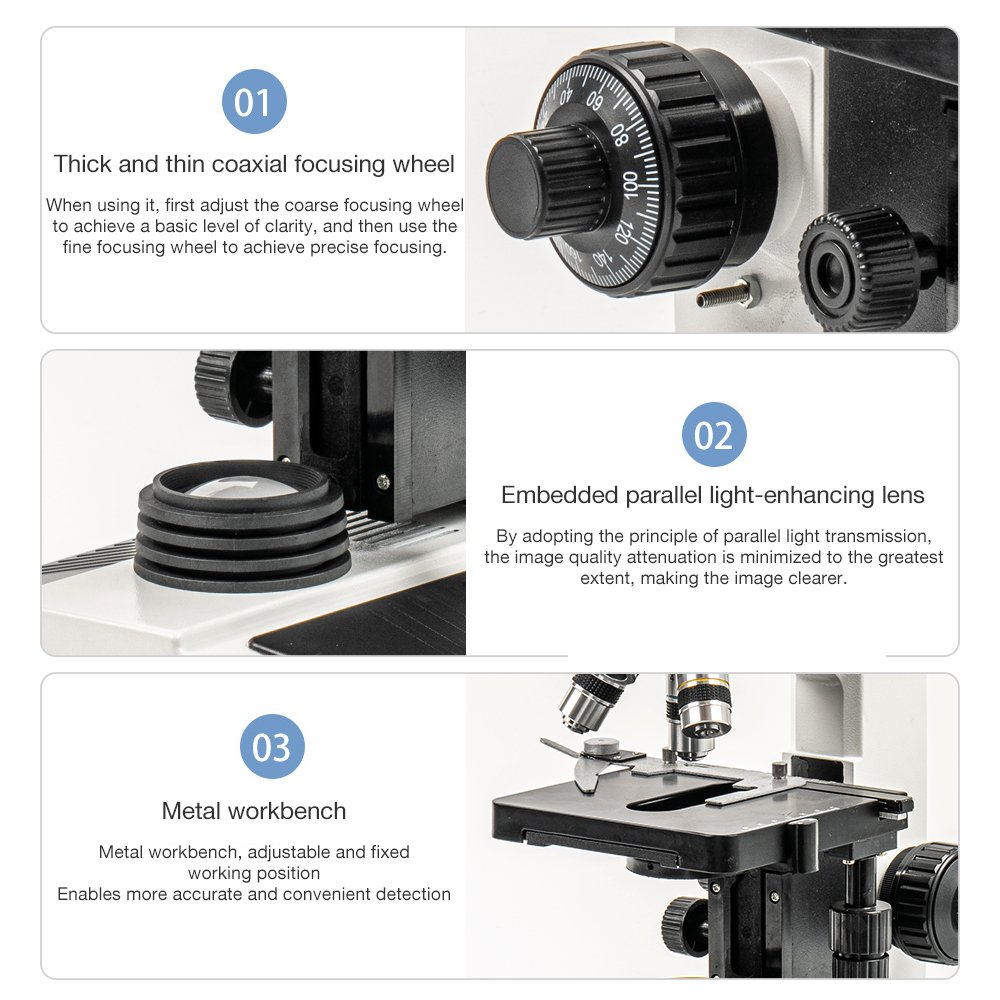 01

Thick and thin coaxial focusing wheel

When using it, first adjust the coarse focusing wheel to achieve a basic level of clarity, and then use the fine focusing wheel to achieve precise focusing.

40 60 80 100 120 140

02

Embedded parallel light-enhancing lens

By adopting the principle of parallel light transmission, the image quality attenuation is minimized to the greatest extent, making the image clearer.

03

Metal workbench

Metal workbench, adjustable and fixed working position
Enables more accurate and convenient detection