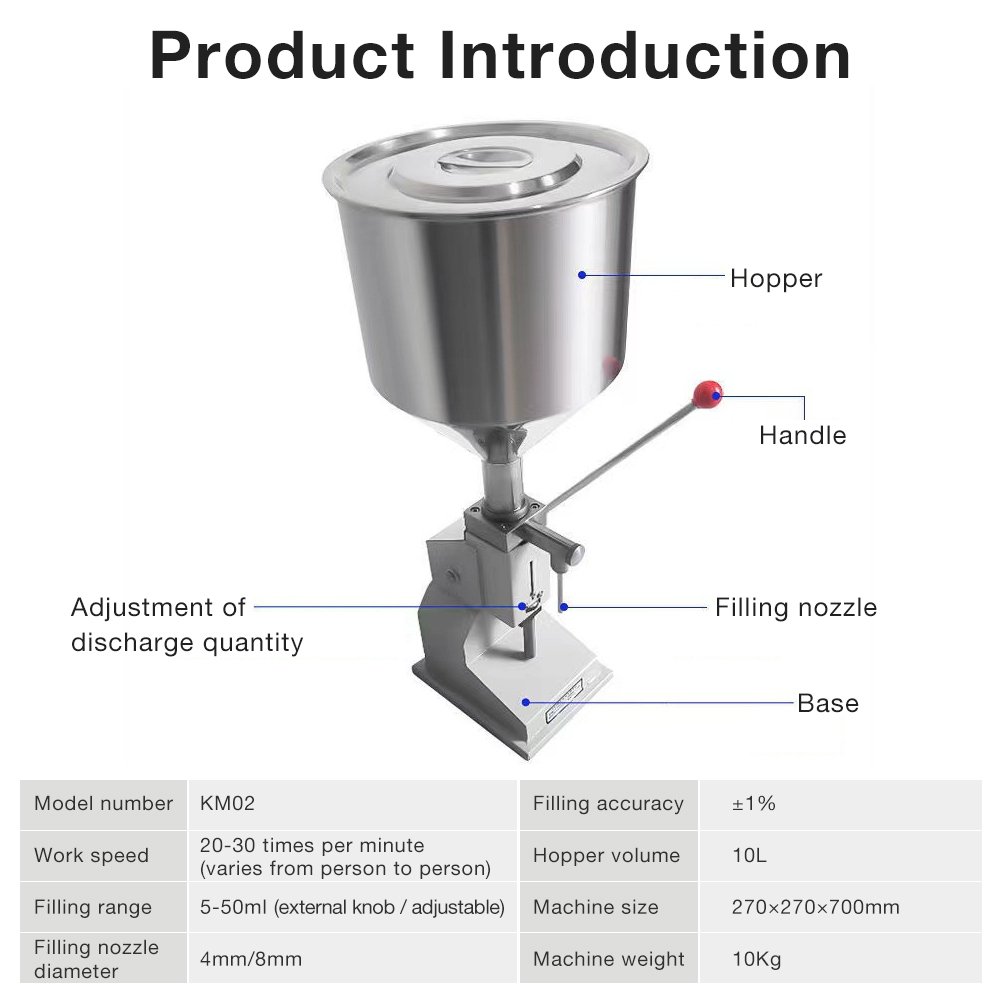 Product Introduction

Hopper

Handle

Adjustment of discharge quantity

Filling nozzle

Base

| Model number | KM02 | Filling accuracy | ±1% |
|---|---|---|---|
| Work speed | 20-30 times per minute (varies from person to person) | Hopper volume | 10L |
| Filling range | 5-50ml (external knob / adjustable) | Machine size | 270×270×700mm |
| Filling nozzle diameter | 4mm/8mm | Machine weight | 10Kg |