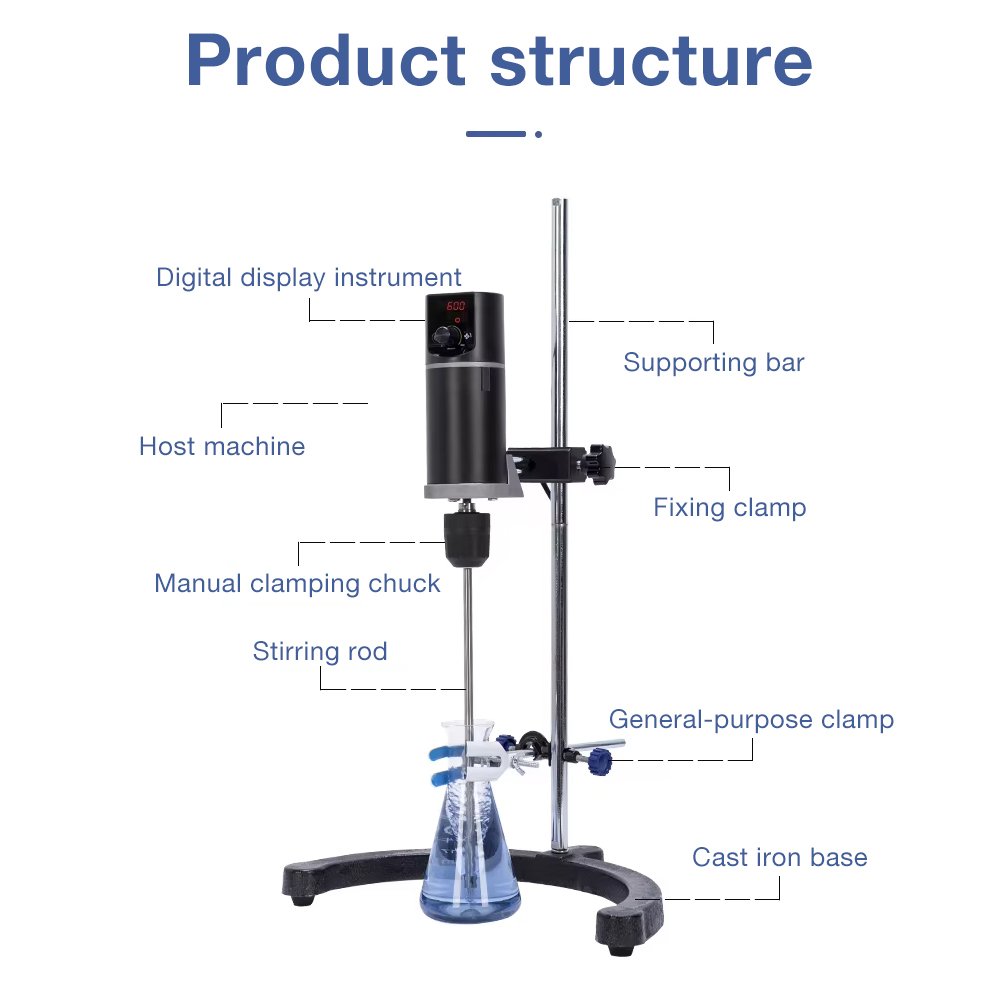 Product structure

Digital display instrument

600

Supporting bar

Host machine

Fixing clamp

Manual clamping chuck

Stirring rod

General-purpose clamp

Cast iron base