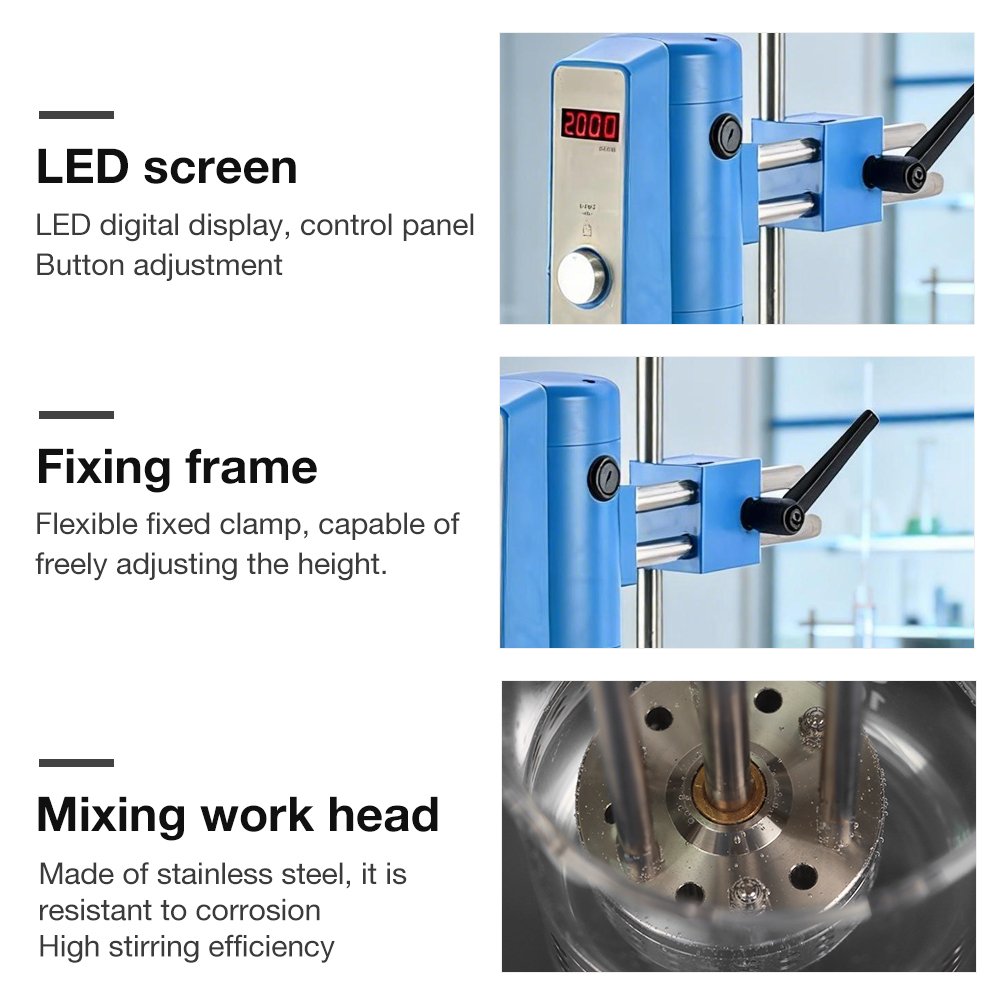 LED screen
LED digital display, control panel
Button adjustment

2000

Fixing frame
Flexible fixed clamp, capable of freely adjusting the height.

Mixing work head
Made of stainless steel, it is resistant to corrosion
High stirring efficiency