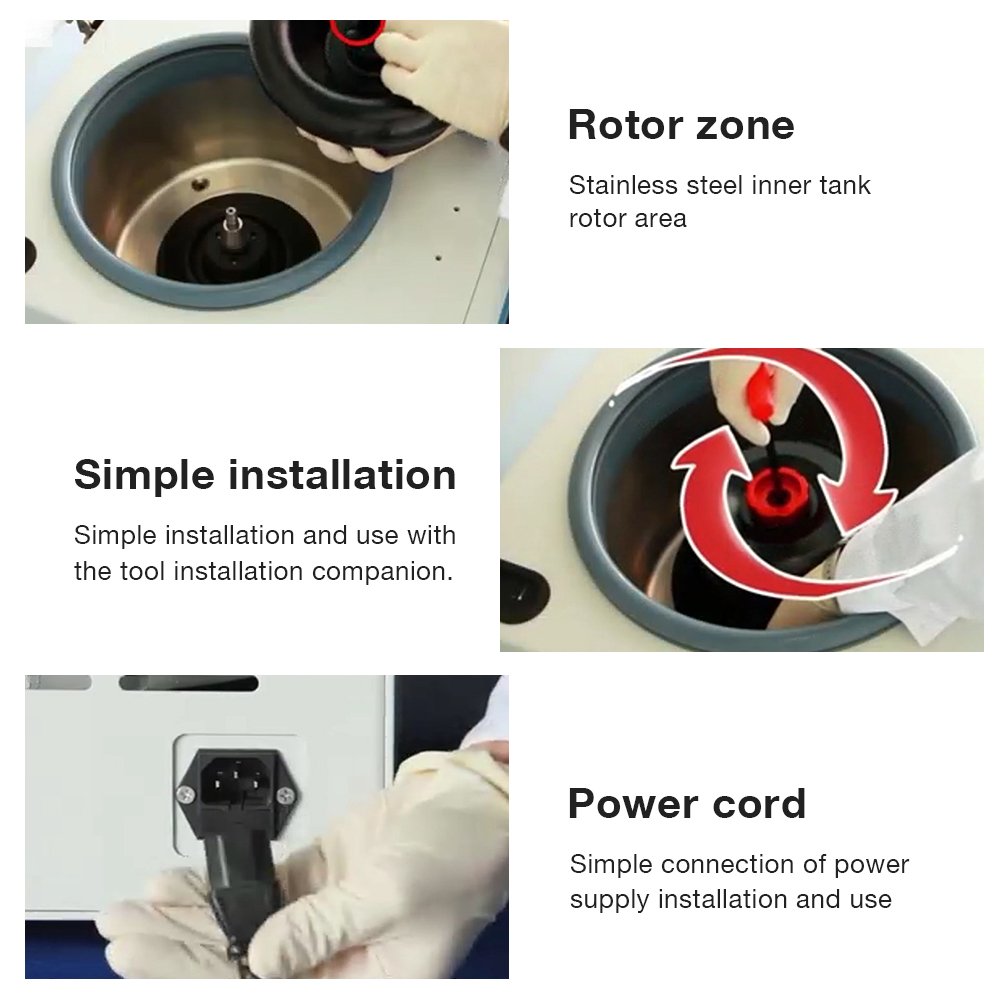 Rotor zone

Stainless steel inner tank rotor area

Simple installation

Simple installation and use with the tool installation companion.

Power cord

Simple connection of power supply installation and use