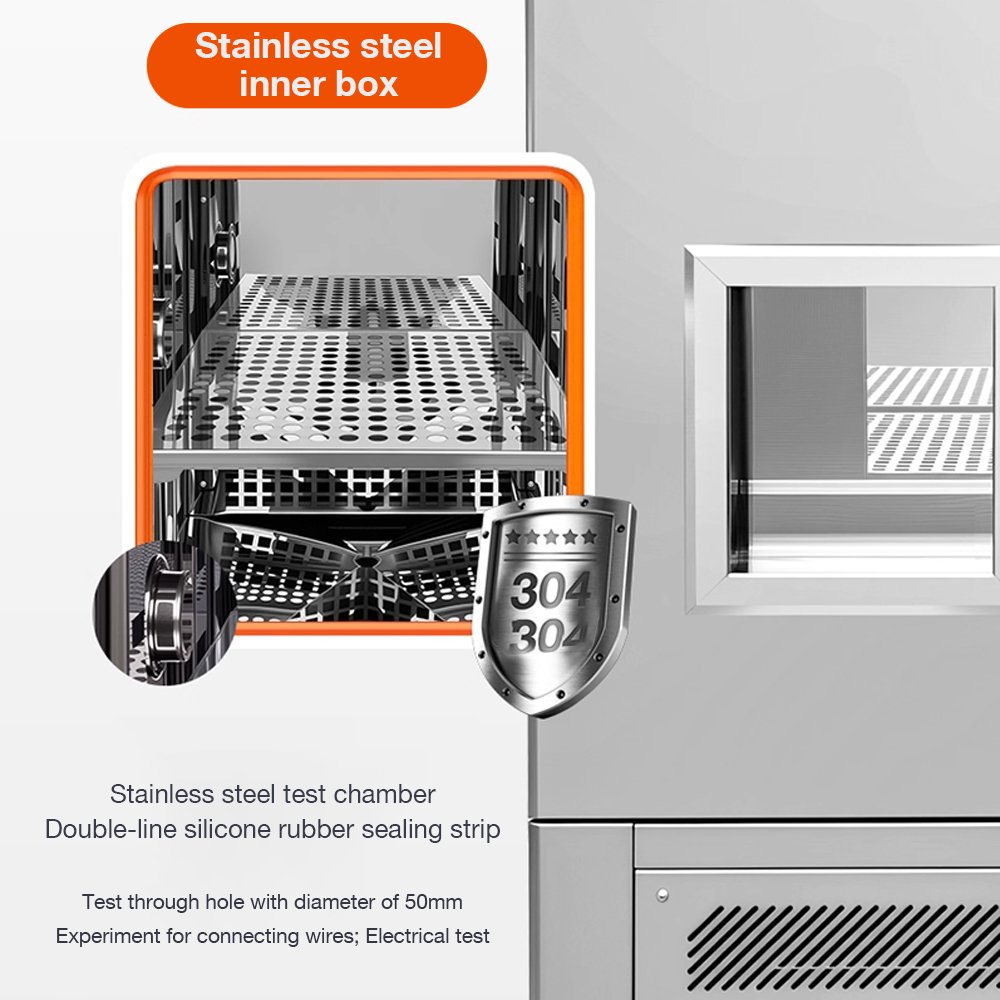 Stainless steel inner box

304
304

Stainless steel test chamber
Double-line silicone rubber sealing strip

Test through hole with diameter of 50mm
Experiment for connecting wires; Electrical test