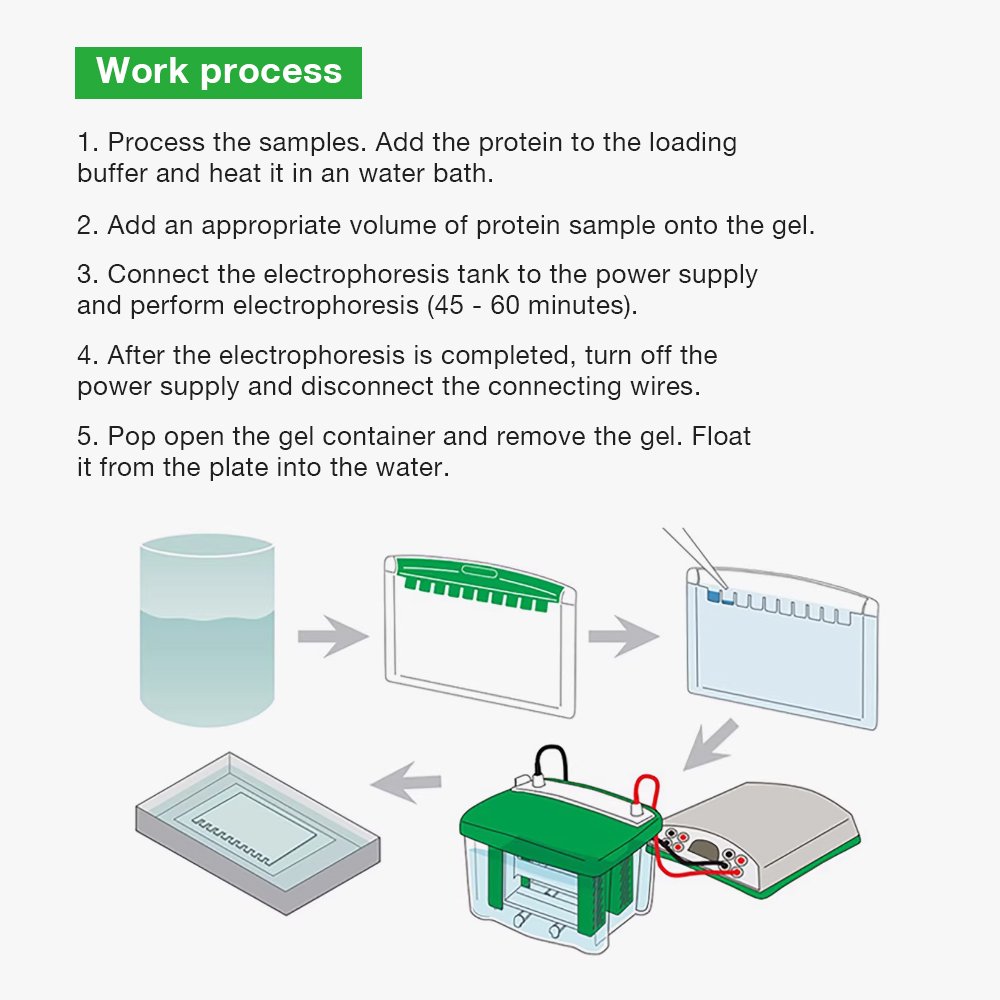 Work process

1. Process the samples. Add the protein to the loading buffer and heat it in an water bath.

2. Add an appropriate volume of protein sample onto the gel.

3. Connect the electrophoresis tank to the power supply and perform electrophoresis (45 - 60 minutes).

4. After the electrophoresis is completed, turn off the power supply and disconnect the connecting wires.

5. Pop open the gel container and remove the gel. Float it from the plate into the water.