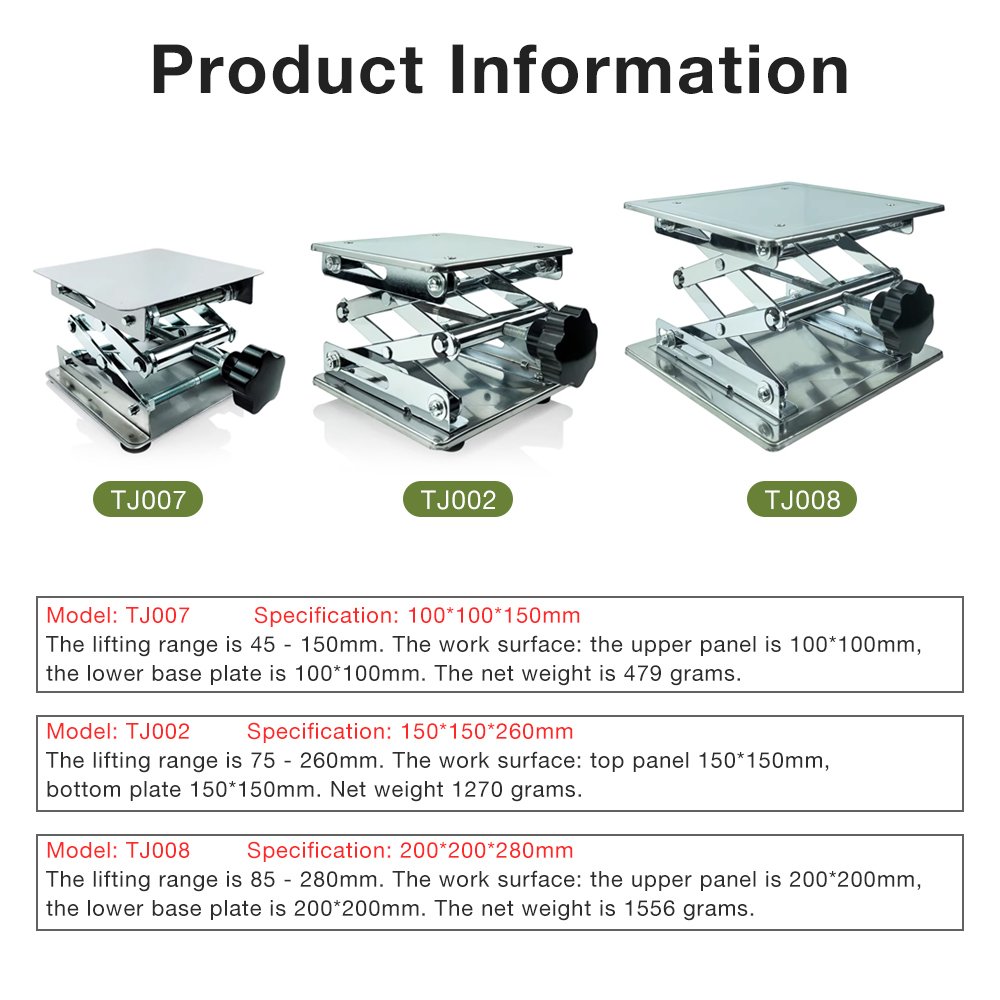 Product Information

TJ007

TJ002

TJ008

Model: TJ007 Specification: 100*100*150mm
The lifting range is 45 - 150mm. The work surface: the upper panel is 100*100mm, the lower base plate is 100*100mm. The net weight is 479 grams.

Model: TJ002 Specification: 150*150*260mm
The lifting range is 75 - 260mm. The work surface: top panel 150*150mm, bottom plate 150*150mm. Net weight 1270 grams.

Model: TJ008 Specification: 200*200*280mm
The lifting range is 85 - 280mm. The work surface: the upper panel is 200*200mm, the lower base plate is 200*200mm. The net weight is 1556 grams.