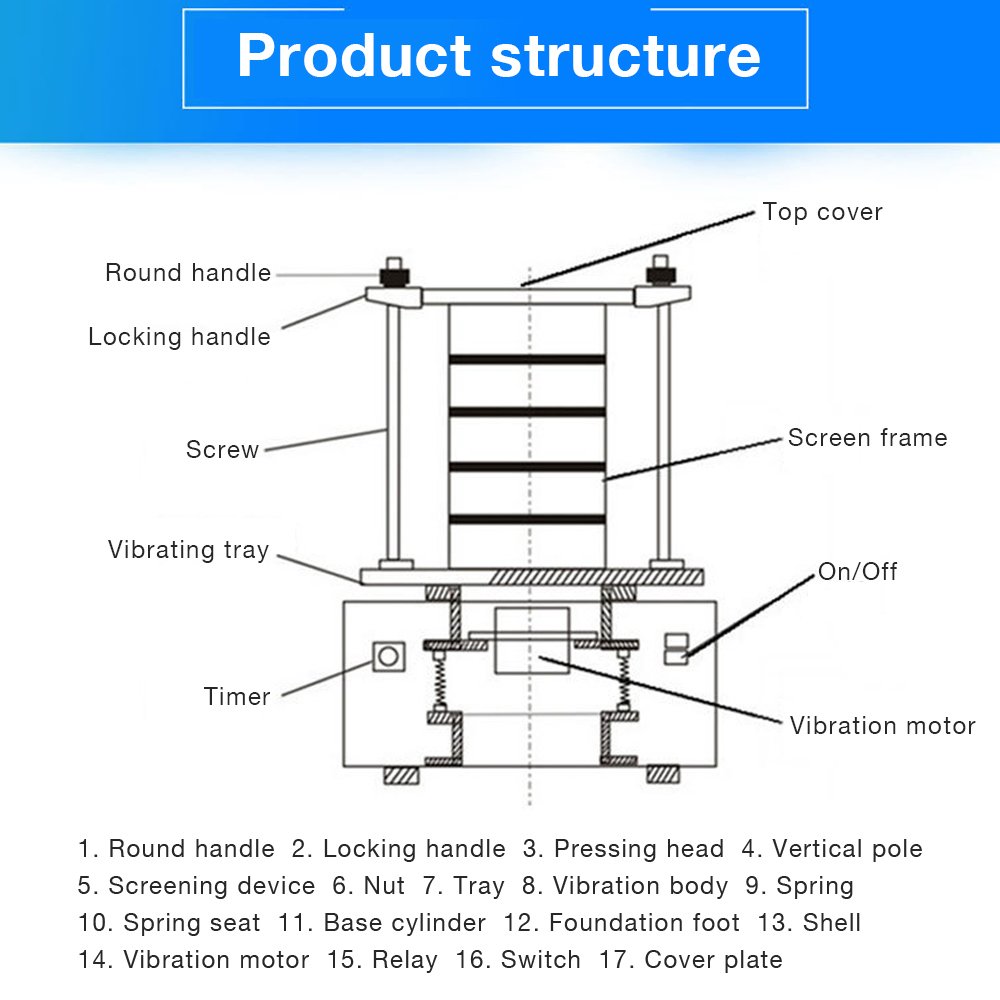 Product structure

Top cover
Round handle
Locking handle
Screw
Screen frame
Vibrating tray
On/Off
Timer
Vibration motor

1. Round handle 2. Locking handle 3. Pressing head 4. Vertical pole
5. Screening device 6. Nut 7. Tray 8. Vibration body 9. Spring
10. Spring seat 11. Base cylinder 12. Foundation foot 13. Shell
14. Vibration motor 15. Relay 16. Switch 17. Cover plate