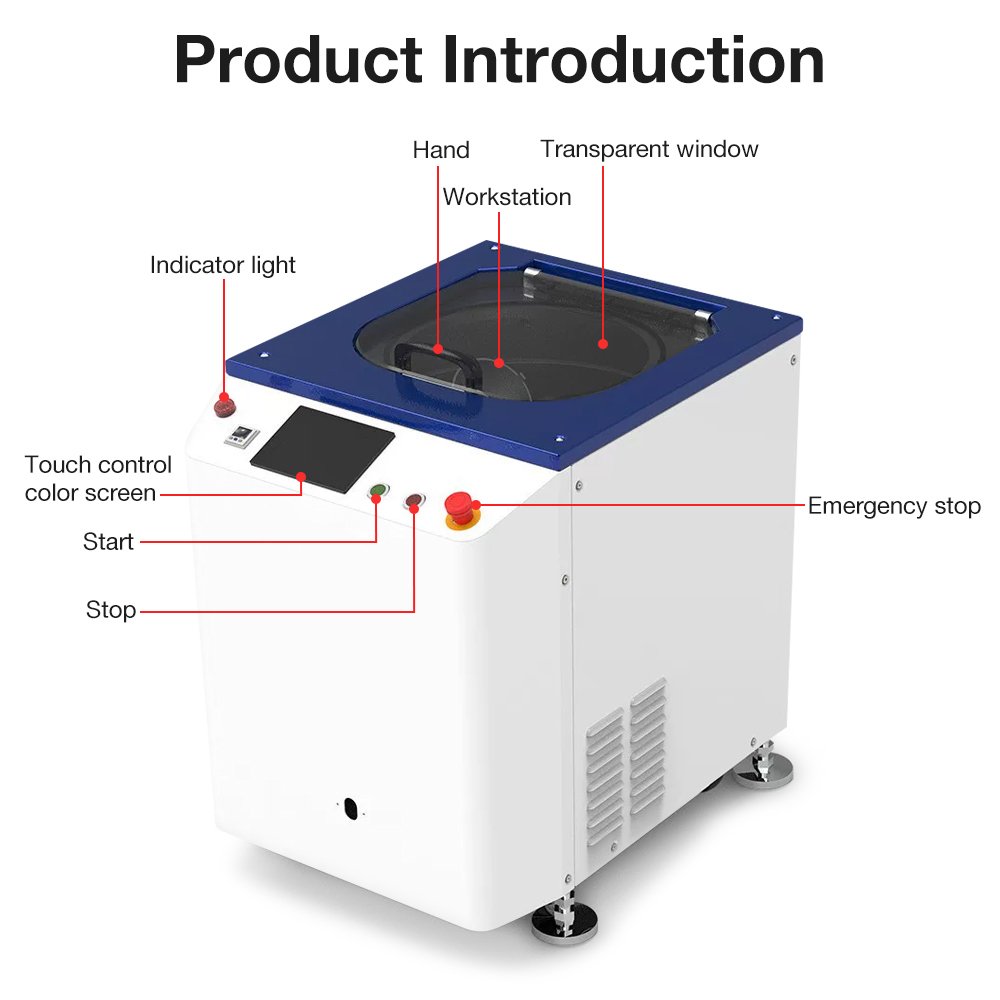 Product Introduction

Hand

Transparent window

Workstation

Indicator light

Touch control color screen

Start

Stop

Emergency stop