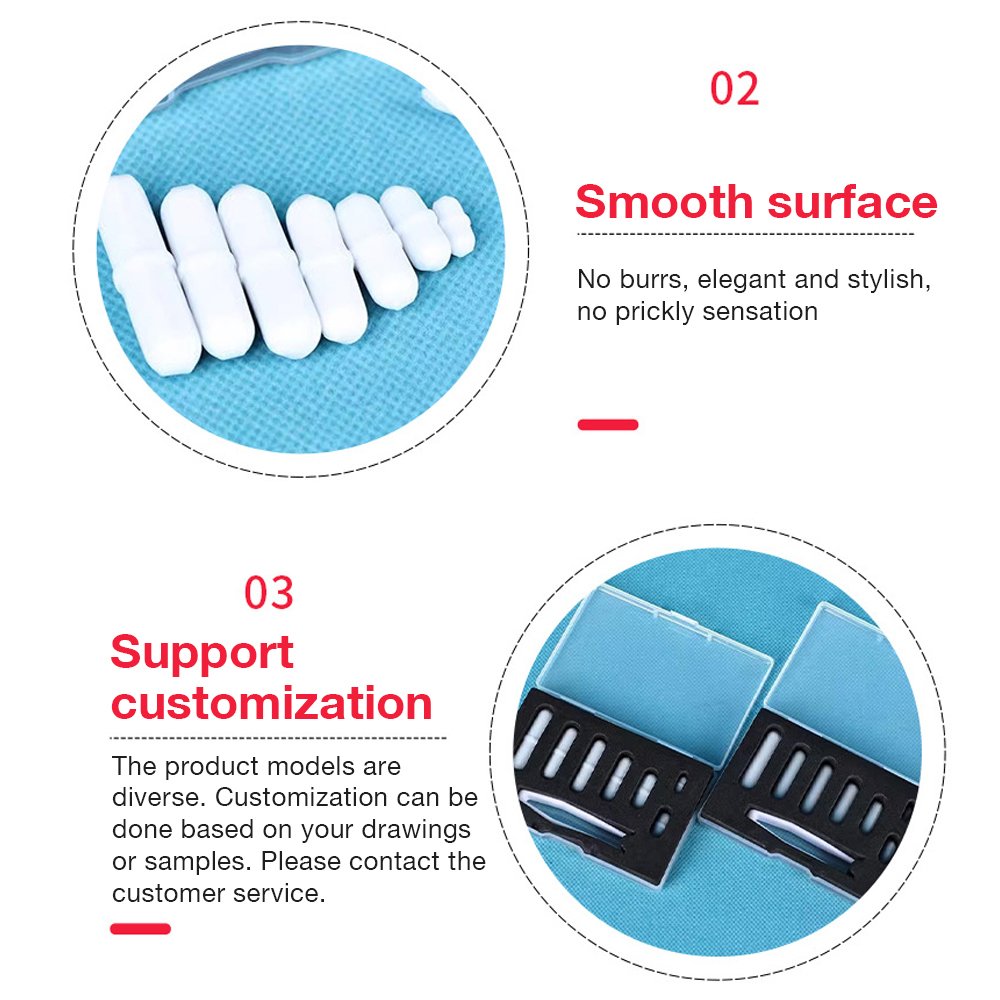 02

Smooth surface

No burrs, elegant and stylish, no prickly sensation

03

Support customization

The product models are diverse. Customization can be done based on your drawings or samples. Please contact the customer service.