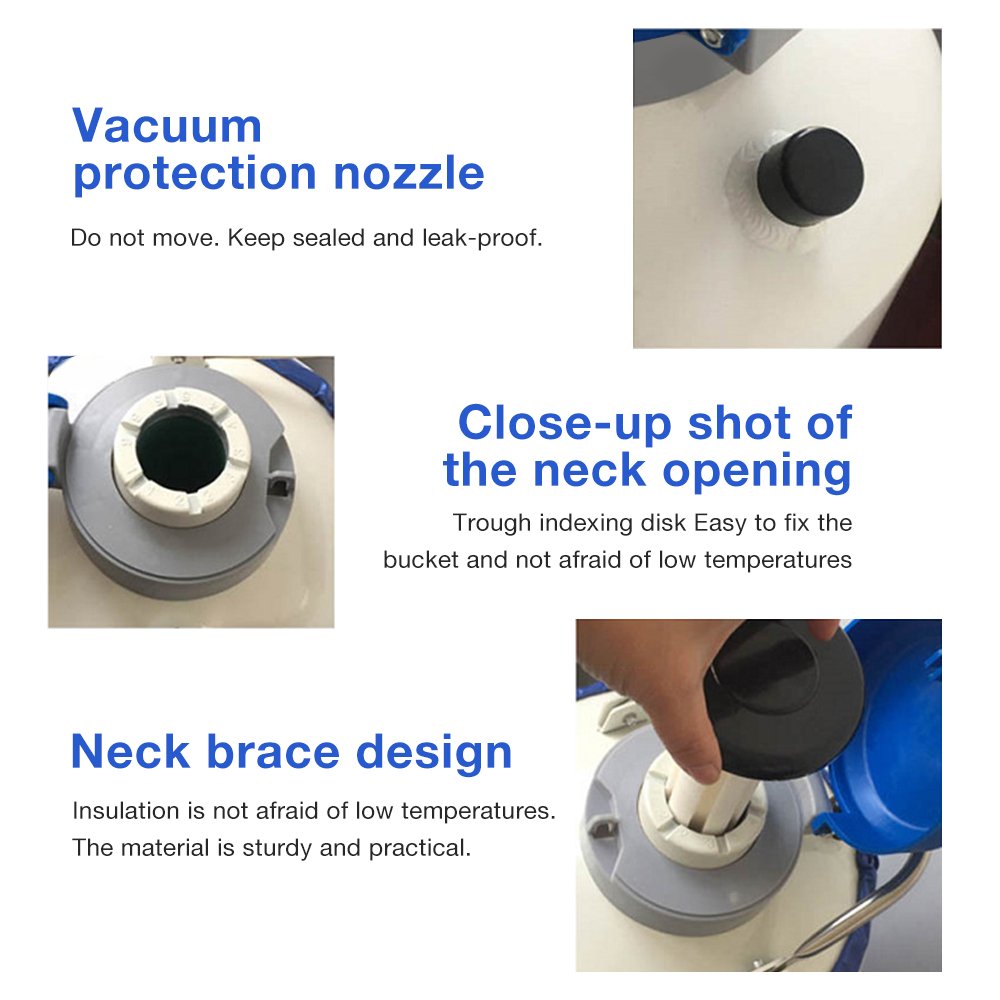 Vacuum protection nozzle

Do not move. Keep sealed and leak-proof.

Close-up shot of the neck opening

Trough indexing disk Easy to fix the bucket and not afraid of low temperatures

Neck brace design

Insulation is not afraid of low temperatures. The material is sturdy and practical.