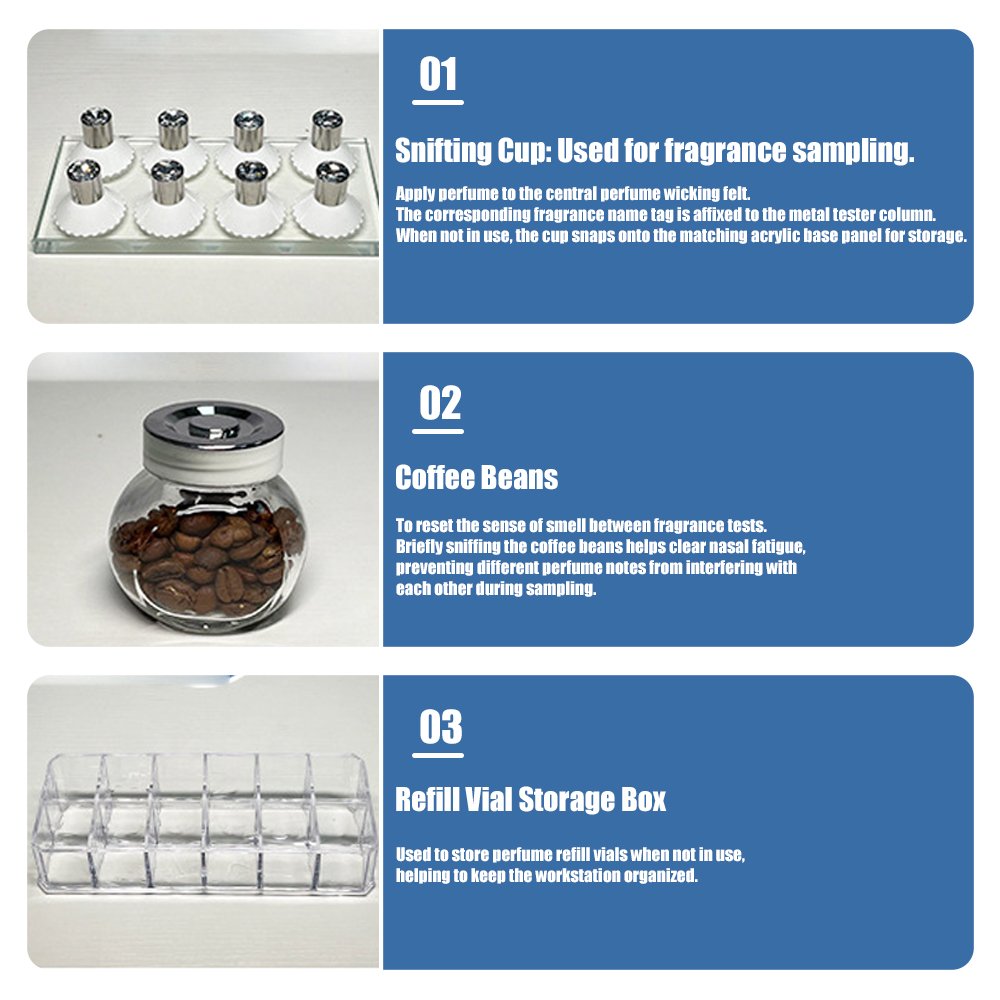 01

Snifting Cup: Used for fragrance sampling.

Apply perfume to the central perfume wicking felt.
The corresponding fragrance name tag is affixed to the metal tester column.
When not in use, the cup snaps onto the matching acrylic base panel for storage.

02

Coffee Beans

To reset the sense of smell between fragrance tests.
Briefly sniffing the coffee beans helps clear nasal fatigue, preventing different perfume notes from interfering with each other during sampling.

03

Refill Vial Storage Box

Used to store perfume refill vials when not in use, helping to keep the workstation organized.