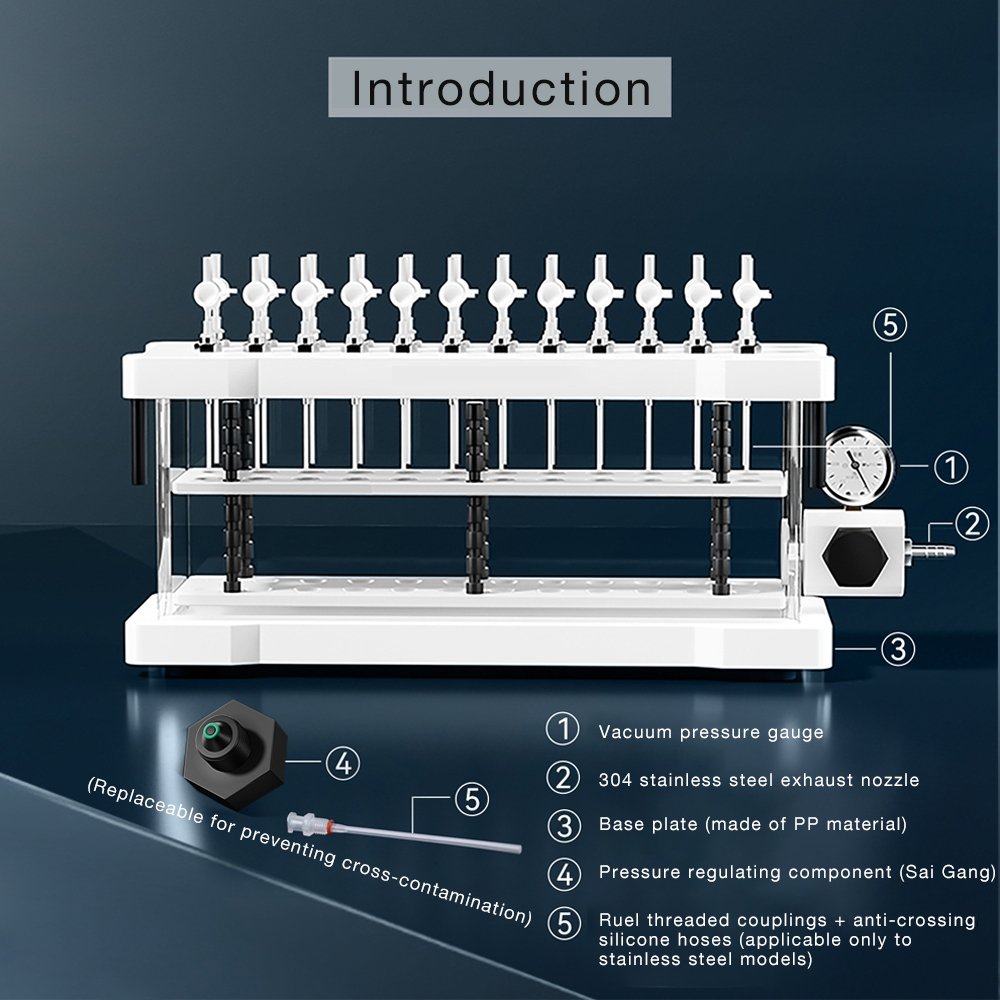 Introduction

⑤
①
②
③
④
⑤

(Replaceable for preventing cross-contamination)

① Vacuum pressure gauge

② 304 stainless steel exhaust nozzle

③ Base plate (made of PP material)

④ Pressure regulating component (Sai Gang)

⑤ Ruel threaded couplings + anti-crossing silicone hoses (applicable only to stainless steel models)