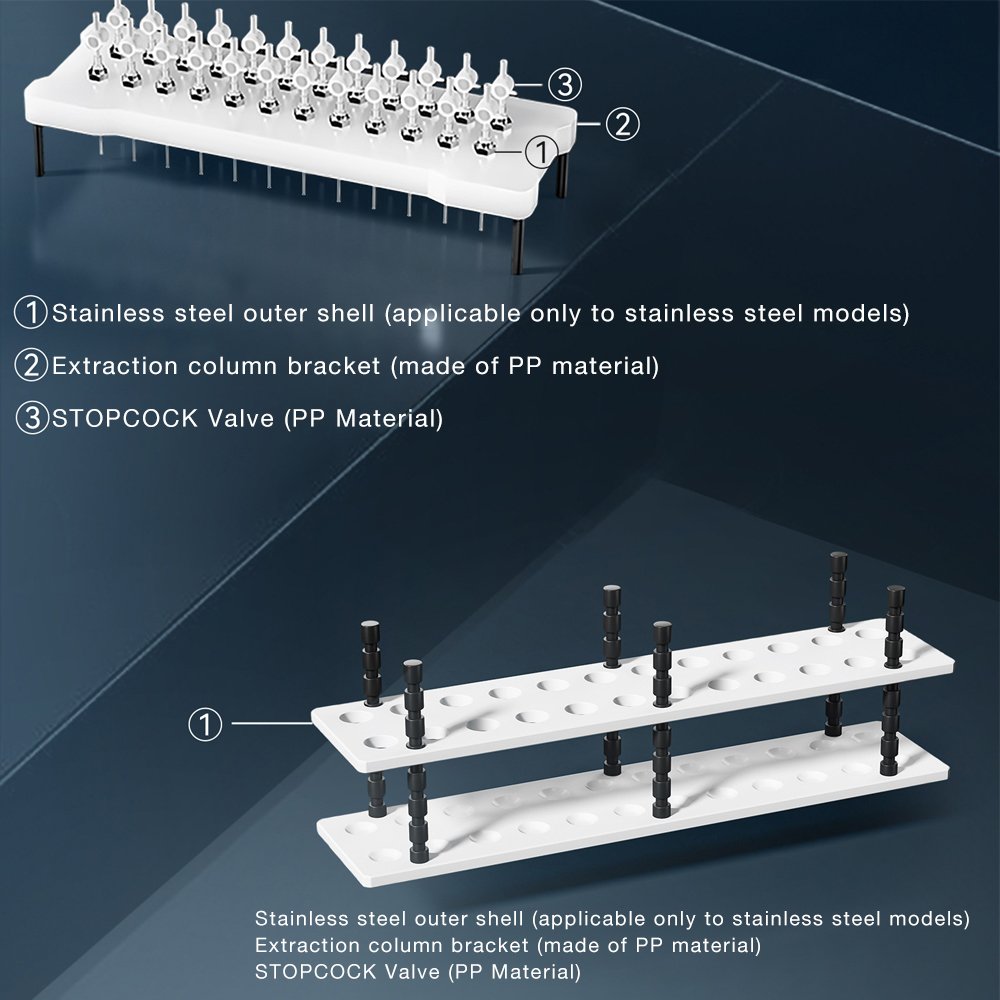 ③
②
①

①Stainless steel outer shell (applicable only to stainless steel models)
②Extraction column bracket (made of PP material)
③STOPCOCK Valve (PP Material)

①

Stainless steel outer shell (applicable only to stainless steel models)
Extraction column bracket (made of PP material)
STOPCOCK Valve (PP Material)