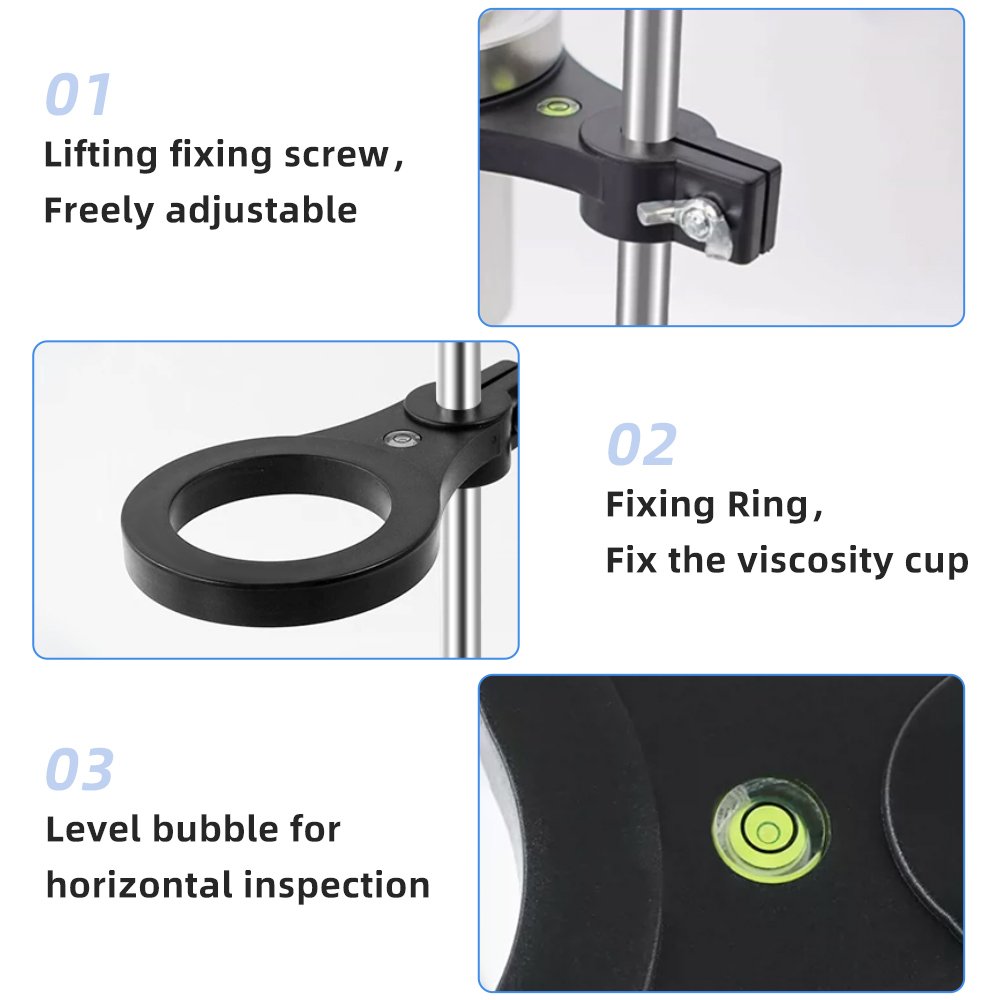 01
Lifting fixing screw,
Freely adjustable

02
Fixing Ring,
Fix the viscosity cup

03
Level bubble for
horizontal inspection