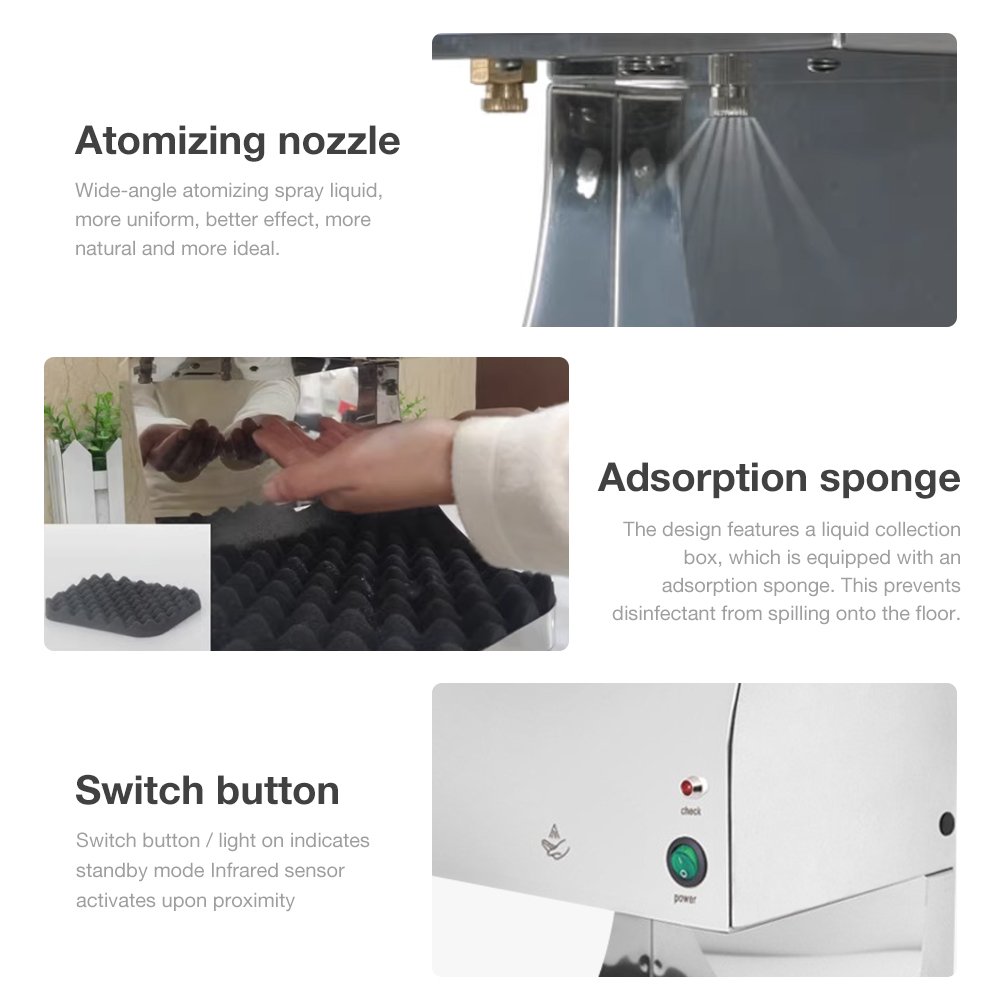 Atomizing nozzle

Wide-angle atomizing spray liquid, more uniform, better effect, more natural and more ideal.

Adsorption sponge

The design features a liquid collection box, which is equipped with an adsorption sponge. This prevents disinfectant from spilling onto the floor.

Switch button

Switch button / light on indicates standby mode Infrared sensor activates upon proximity

check

power