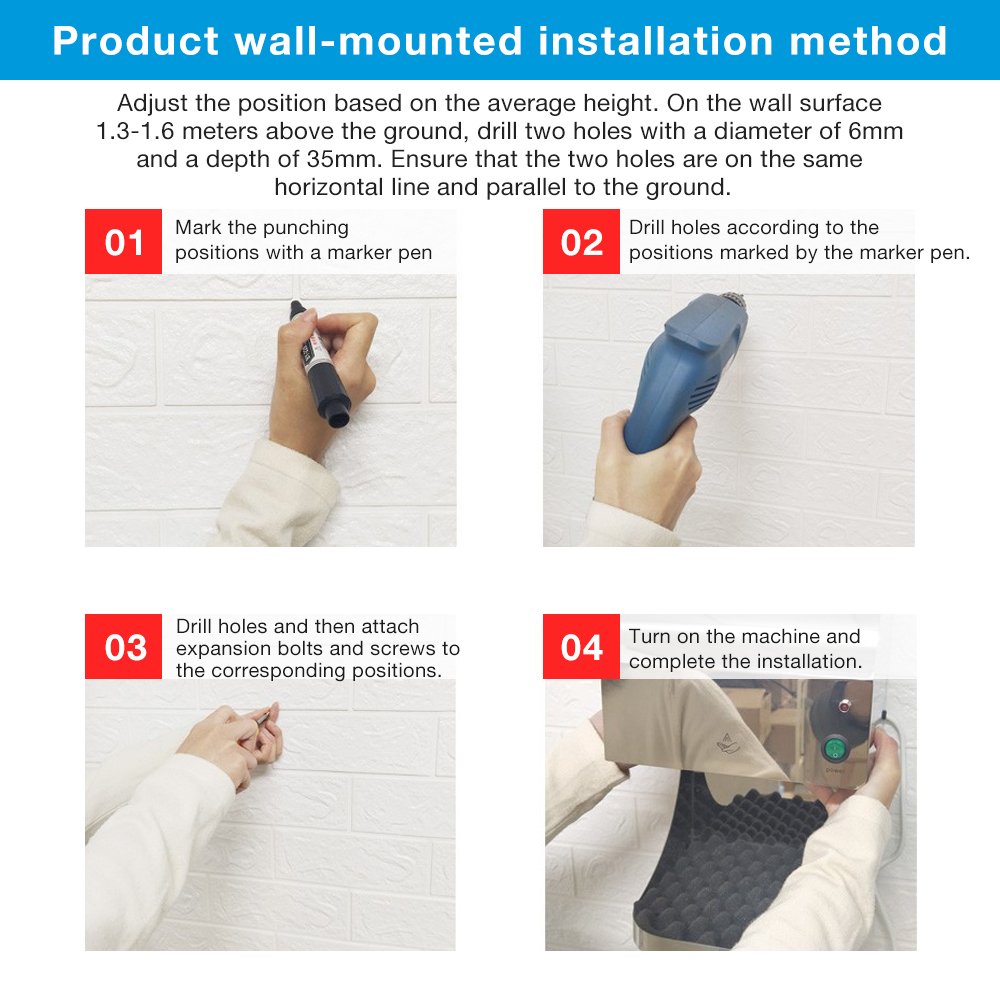 Product wall-mounted installation method

Adjust the position based on the average height. On the wall surface 1.3-1.6 meters above the ground, drill two holes with a diameter of 6mm and a depth of 35mm. Ensure that the two holes are on the same horizontal line and parallel to the ground.

01 Mark the punching positions with a marker pen

02 Drill holes according to the positions marked by the marker pen.

03 Drill holes and then attach expansion bolts and screws to the corresponding positions.

04 Turn on the machine and complete the installation.